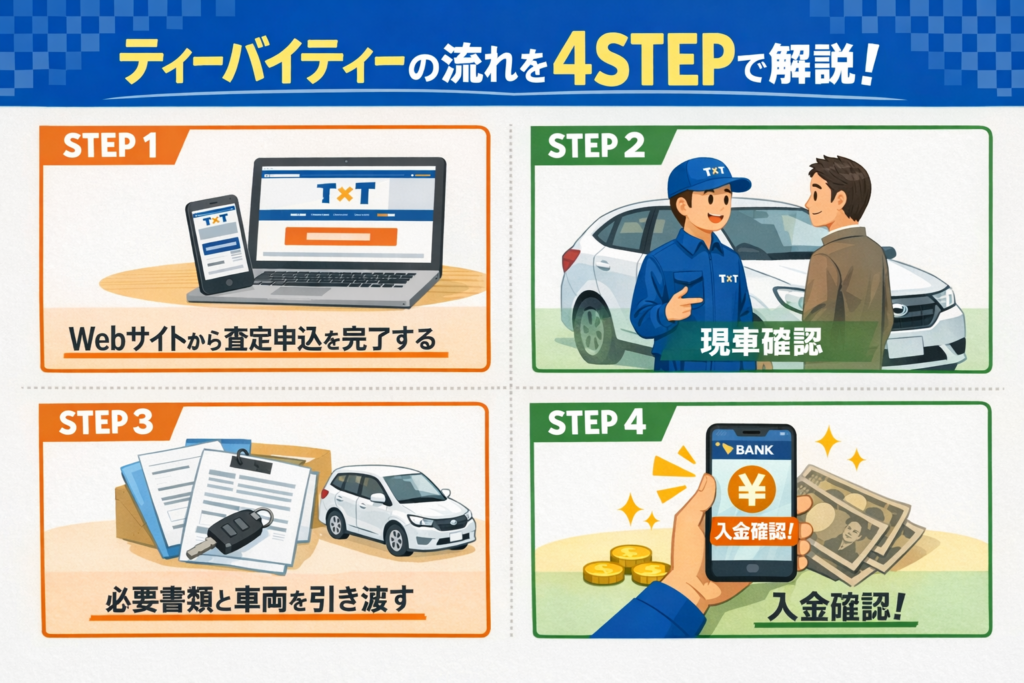 ティーバイティーの流れを4STEPで解説！

STEP 1
T×T
T×T
Webサイトから査定申込を完了する

STEP 2
T×T
T×T
現車確認

STEP 3
必要書類と車両を引き渡す

STEP 4
BANK
¥
入金確認!
入金確認！