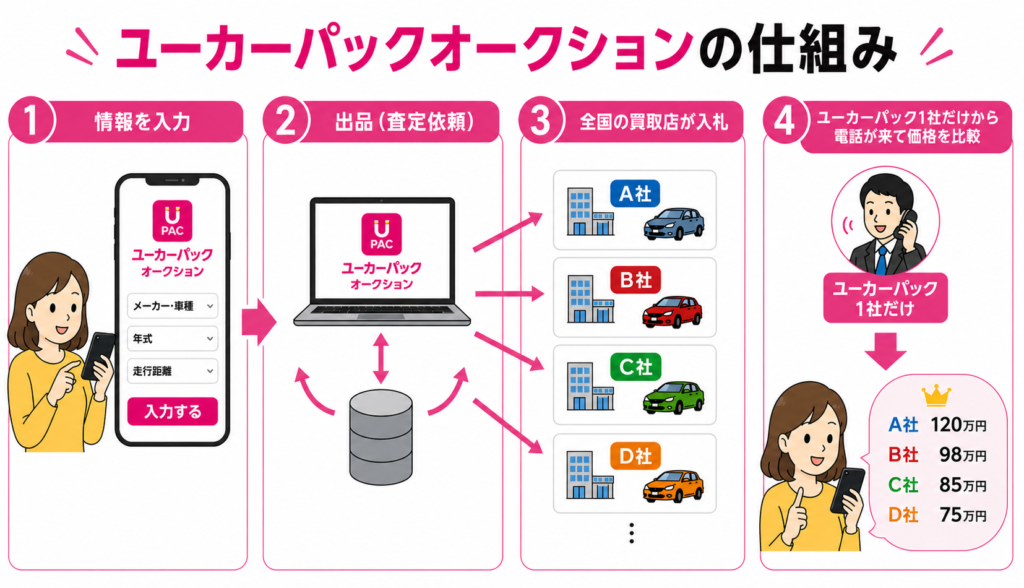 ユーカーパックオークションの仕組み

1 情報を入力

U PAC
ユーカーパック
オークション

メーカー・車種
年式
走行距離
入力する

2 出品（査定依頼）

U PAC
ユーカーパック
オークション

3 全国の買取店が入札

A社
B社
C社
D社
⋮

4 ユーカーパック1社だけから電話が来て価格を比較

ユーカーパック
1社だけ

A社 120万円
B社 98万円
C社 85万円
D社 75万円